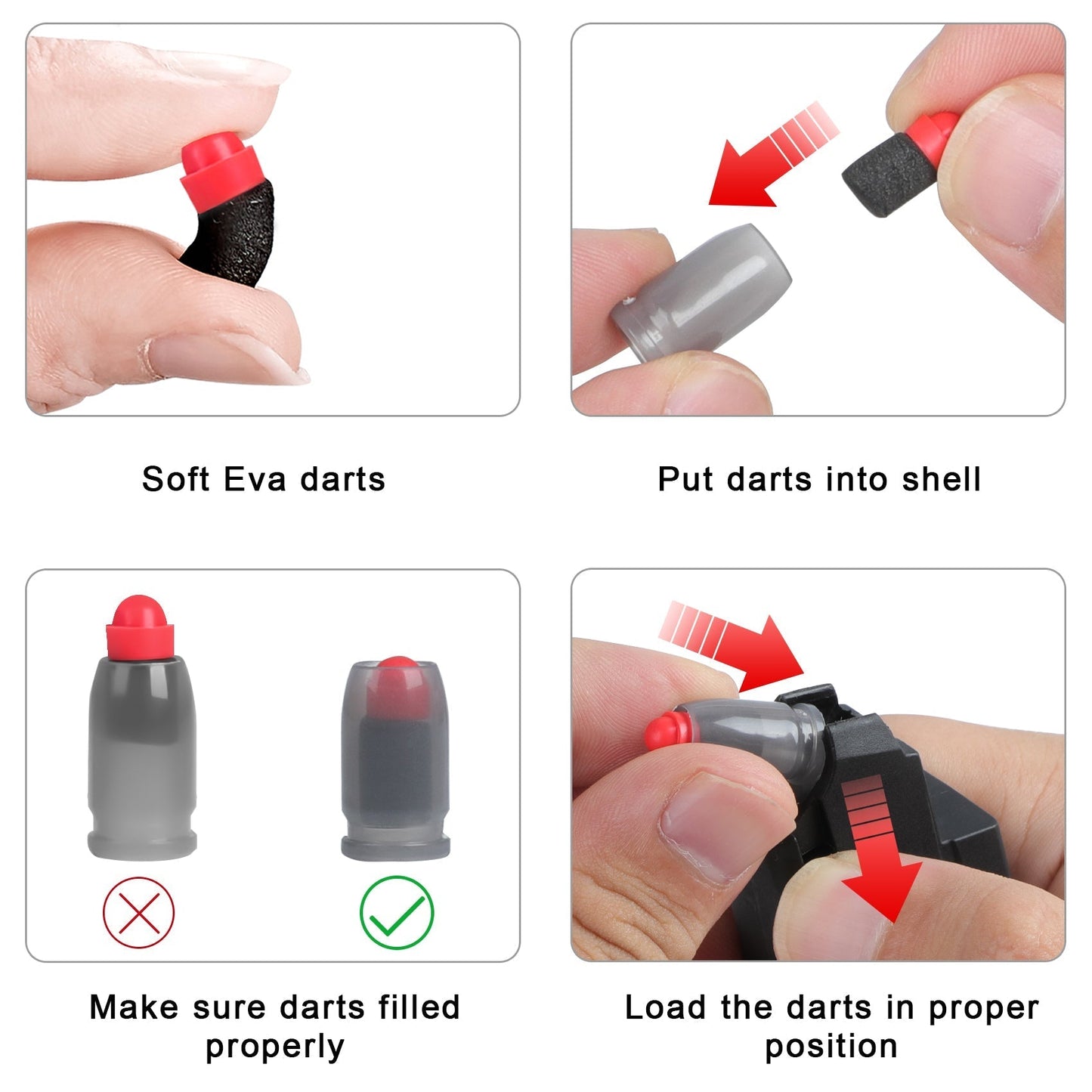 Soft Eva darts

Put darts into shell

Make sure darts filled properly

Load the darts in proper position