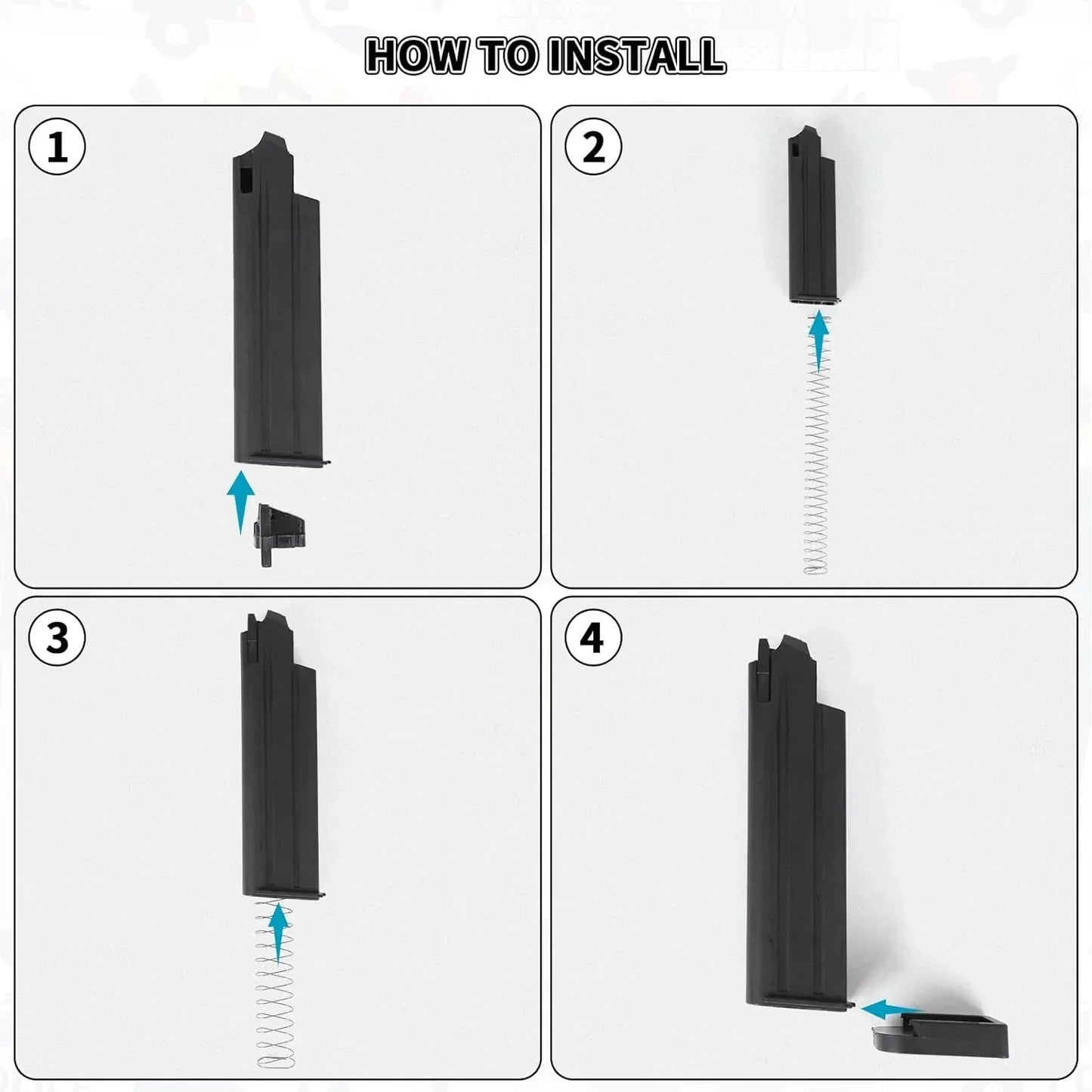 HOW TO INSTALL

1

2

3

4