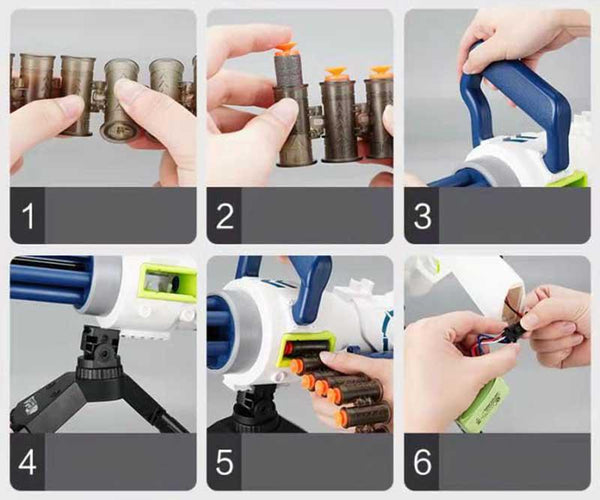 1
2
3
4
5
6