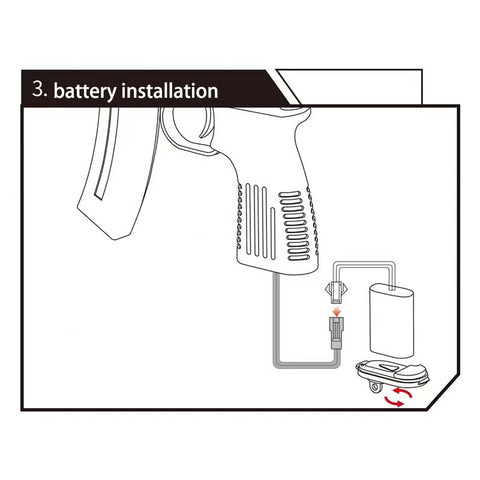 3. battery installation